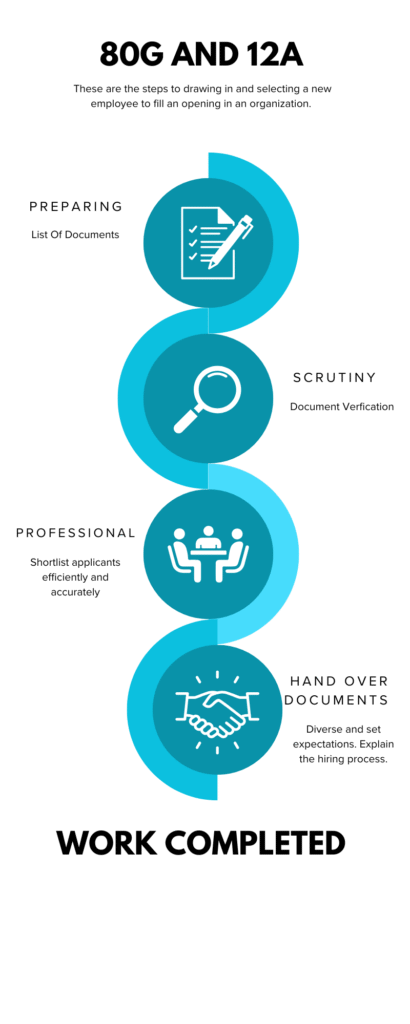 80G AND 12A

These are the steps to drawing in and selecting a new employee to fill an opening in an organization.

PREPARING

List Of Documents

SCRUTINY

Document Verfication

PROFESSIONAL

Shortlist applicants efficiently and accurately

HAND OVER DOCUMENTS

Diverse and set expectations. Explain the hiring process.

WORK COMPLETED